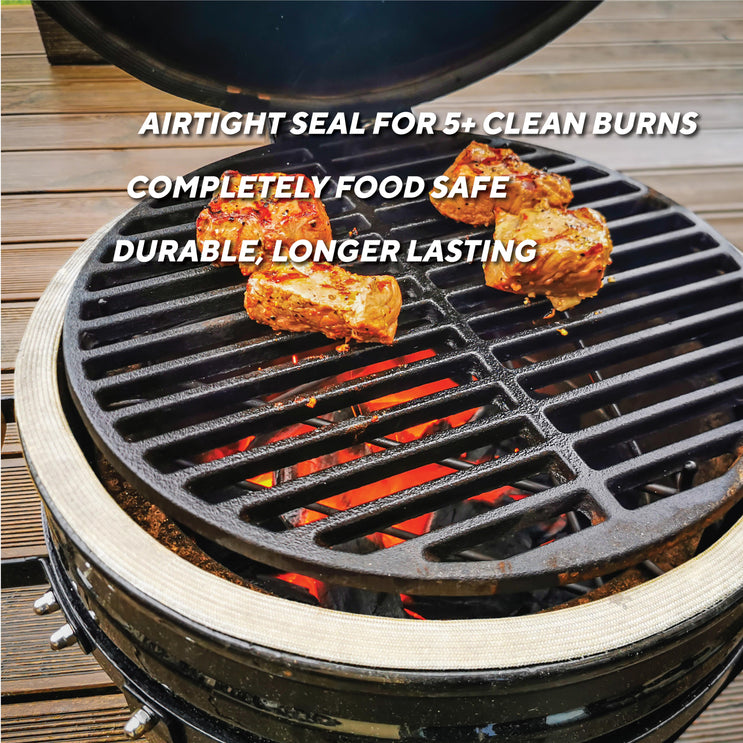 AIRTIGHT SEAL FOR 5+ CLEAN BURNS

COMPLETELY FOOD SAFE

DURABLE, LONGER LASTING