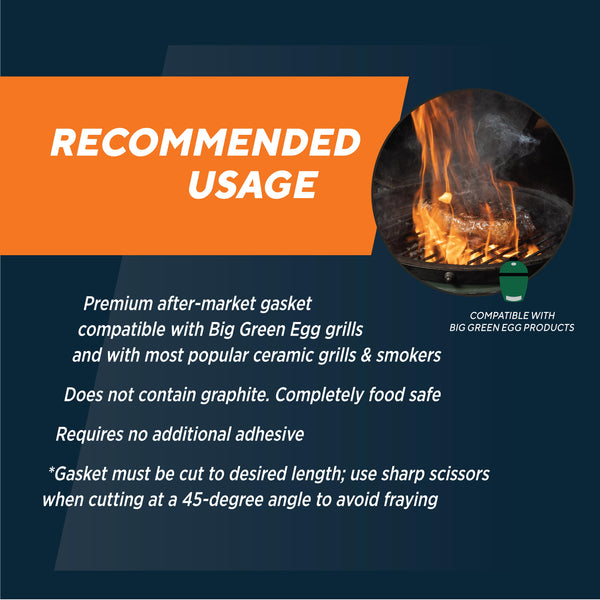 RECOMMENDED USAGE

COMPATIBLE WITH BIG GREEN EGG PRODUCTS

Premium after-market gasket compatible with Big Green Egg grills and with most popular ceramic grills & smokers

Does not contain graphite. Completely food safe

Requires no additional adhesive

*Gasket must be cut to desired length; use sharp scissors when cutting at a 45-degree angle to avoid fraying